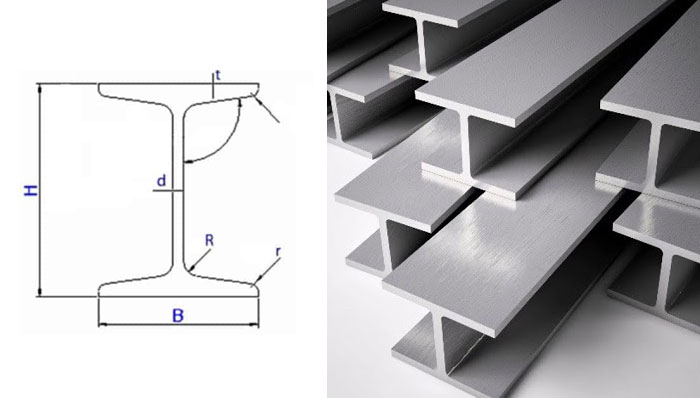 t
H
d
R
r
B